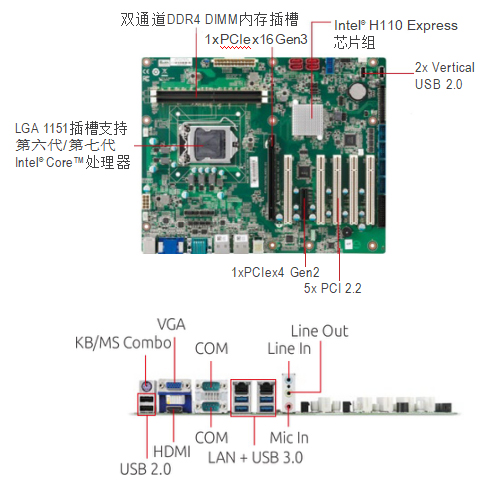 双通道DDR4 DIMM内存插槽

1xPCIex16 Gen3

Intel® H110 Express 芯片组

2x Vertical USB 2.0

LGA 1151插槽支持第六代/第七代 Intel® Core™处理器

1xPCIex4 Gen2

5x PCI 2.2

VGA

KB/MS Combo

COM

Line Out

Line In

COM

Mic In

HDMI

LAN + USB 3.0

USB 2.0